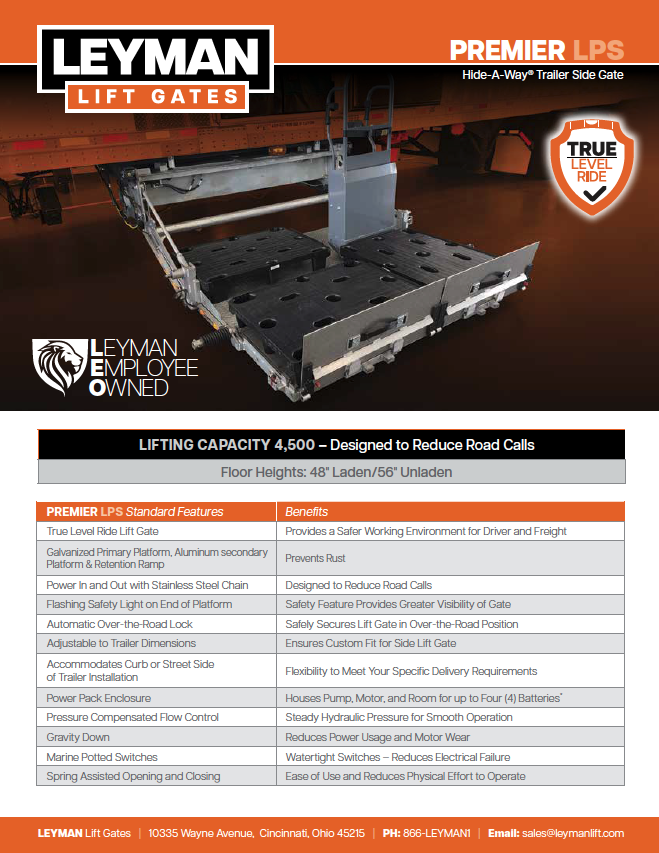 LEYMAN
LIFT GATES

PREMIER LPS
Hide-A-Way® Trailer Side Gate

TRUE LEVEL RIDE

LEYMAN EMPLOYEE OWNED

LIFTING CAPACITY 4,500 – Designed to Reduce Road Calls

Floor Heights: 48" Laden/56" Unladen

| PREMIER LPS Standard Features | Benefits |
|---|---|
| True Level Ride Lift Gate | Provides a Safer Working Environment for Driver and Freight |
| Galvanized Primary Platform, Aluminum secondary Platform & Retention Ramp | Prevents Rust |
| Power In and Out with Stainless Steel Chain | Designed to Reduce Road Calls |
| Flashing Safety Light on End of Platform | Safety Feature Provides Greater Visibility of Gate |
| Automatic Over-the-Road Lock | Safely Secures Lift Gate in Over-the-Road Position |
| Adjustable to Trailer Dimensions | Ensures Custom Fit for Side Lift Gate |
| Accommodates Curb or Street Side of Trailer Installation | Flexibility to Meet Your Specific Delivery Requirements |
| Power Pack Enclosure | Houses Pump, Motor, and Room for up to Four (4) Batteries* |
| Pressure Compensated Flow Control | Steady Hydraulic Pressure for Smooth Operation |
| Gravity Down | Reduces Power Usage and Motor Wear |
| Marine Potted Switches | Watertight Switches – Reduces Electrical Failure |
| Spring Assisted Opening and Closing | Ease of Use and Reduces Physical Effort to Operate |

LEYMAN Lift Gates | 10335 Wayne Avenue, Cincinnati, Ohio 45215 | PH: 866-LEYMAN1 | Email: sales@leymanlift.com